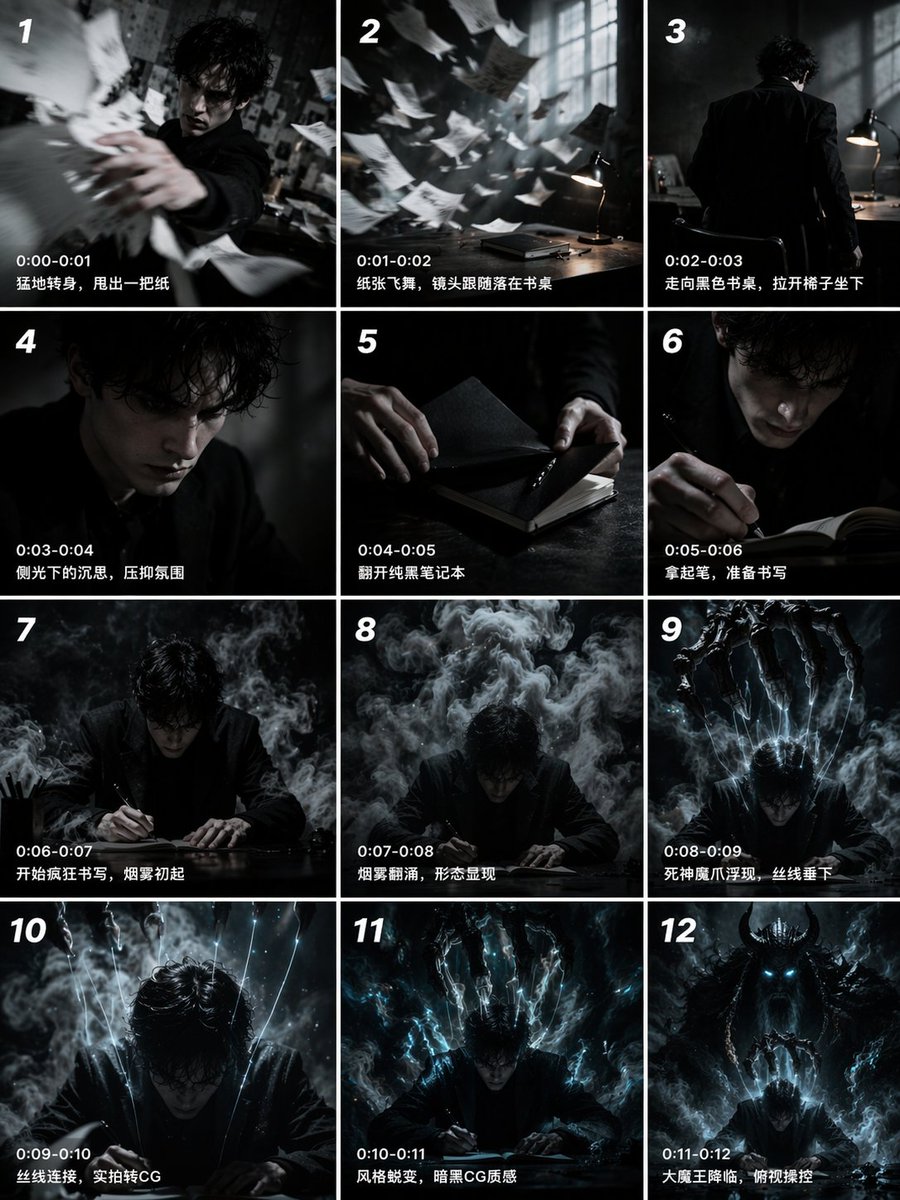 1
0:00-0:01
猛地转身，甩出一把纸

2
0:01-0:02
纸张飞舞，镜头跟随落在书桌

3
0:02-0:03
走向黑色书桌，拉开椅子坐下

4
0:03-0:04
侧光下的沉思，压抑氛围

5
0:04-0:05
翻开纯黑笔记本

6
0:05-0:06
拿起笔，准备书写

7
0:06-0:07
开始疯狂书写，烟雾初起

8
0:07-0:08
烟雾翻涌，形态显现

9
0:08-0:09
死神魔爪浮现，丝线垂下

10
0:09-0:10
丝线连接，实拍转CG

11
0:10-0:11
风格蜕变，暗黑CG质感

12
0:11-0:12
大魔王降临，俯视操控